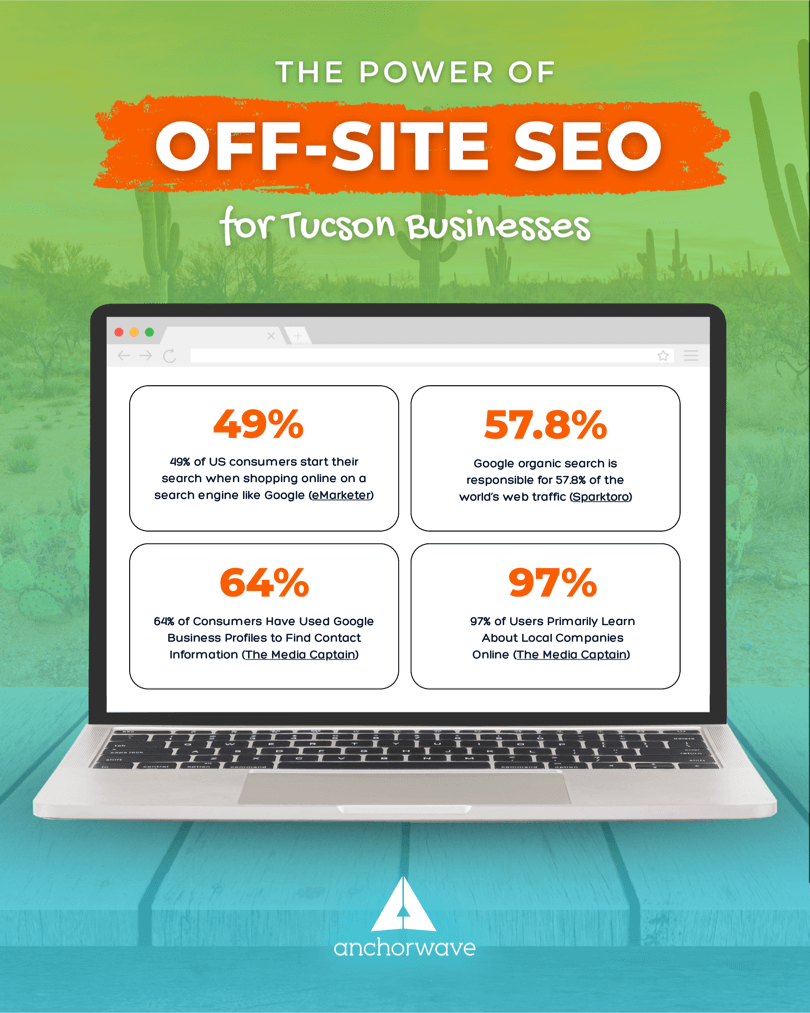 THE POWER OF

OFF-SITE SEO

for Tucson Businesses

49%

49% of US consumers start their search when shopping online on a search engine like Google (eMarketer)

57.8%

Google organic search is responsible for 57.8% of the world's web traffic (Sparktoro)

64%

64% of Consumers Have Used Google Business Profiles to Find Contact Information (The Media Captain)

97%

97% of Users Primarily Learn About Local Companies Online (The Media Captain)

anchorwave